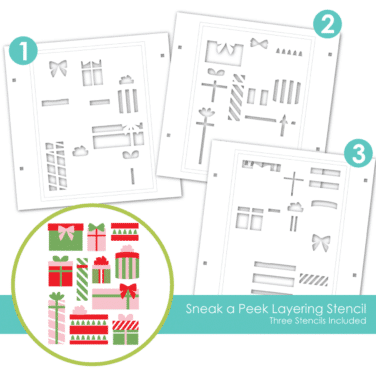 1

2

3

Sneak a Peek Layering Stencil
Three Stencils Included